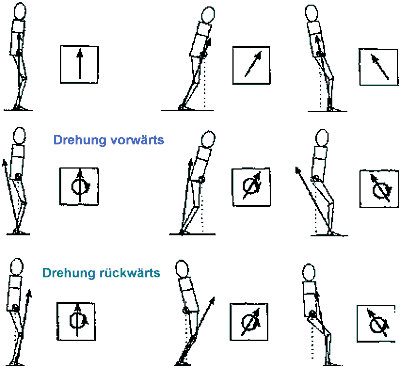 Drehung vorwärts

Drehung rückwärts